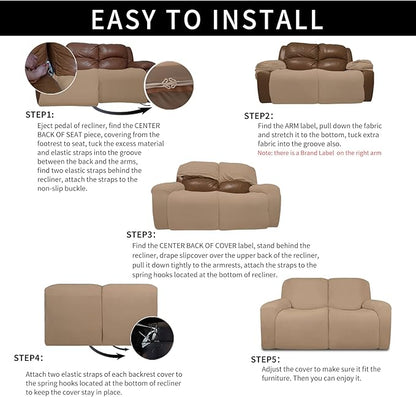 EASY TO INSTALL

STEP1:
Eject pedal of recliner, find the CENTER BACK OF SEAT piece, covering from the footrest to seat, tuck the excess material and elastic straps into the groove between the back and the arms, find two elastic straps behind the recliner, attach the straps to the non-slip buckle.

STEP2:
Find the ARM label, pull down the fabric and stretch it to the bottom, tuck extra fabric into the groove also.
Note: there is a Brand Label on the right arm

STEP3:
Find the CENTER BACK OF COVER label, stand behind the recliner, drape slipcover over the upper back of the recliner, pull it down tightly to the armrests, attach the straps to the spring hooks located at the bottom of recliner.

STEP4:
Attach two elastic straps of each backrest cover to the spring hooks located at the bottom of recliner to keep the cover stay in place.

STEP5:
Adjust the cover to make sure it fit the furniture. Then you can enjoy it.