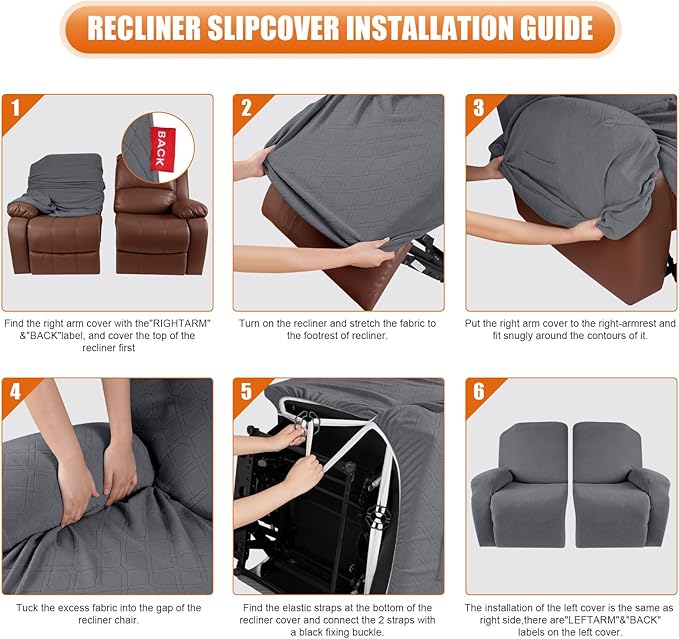 RECLINER SLIPCOVER INSTALLATION GUIDE

1

BACK

Find the right arm cover with the"RIGHTARM" &"BACK"label, and cover the top of the recliner first

2

Turn on the recliner and stretch the fabric to the footrest of recliner.

3

Put the right arm cover to the right-armrest and fit snugly around the contours of it.

4

Tuck the excess fabric into the gap of the recliner chair.

5

Find the elastic straps at the bottom of the recliner cover and connect the 2 straps with a black fixing buckle.

6

The installation of the left cover is the same as right side,there are"LEFTARM"&"BACK" labels on the left cover.