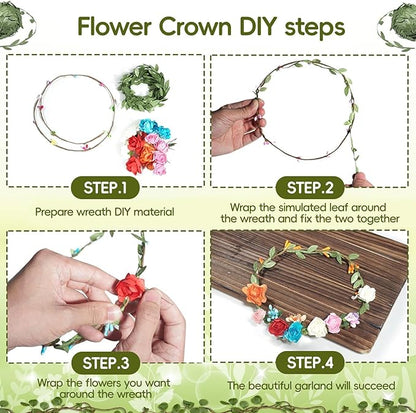 Flower Crown DIY steps

STEP.1

Prepare wreath DIY material

STEP.2

Wrap the simulated leaf around the wreath and fix the two together

STEP.3

Wrap the flowers you want around the wreath

STEP.4

The beautiful garland will succeed