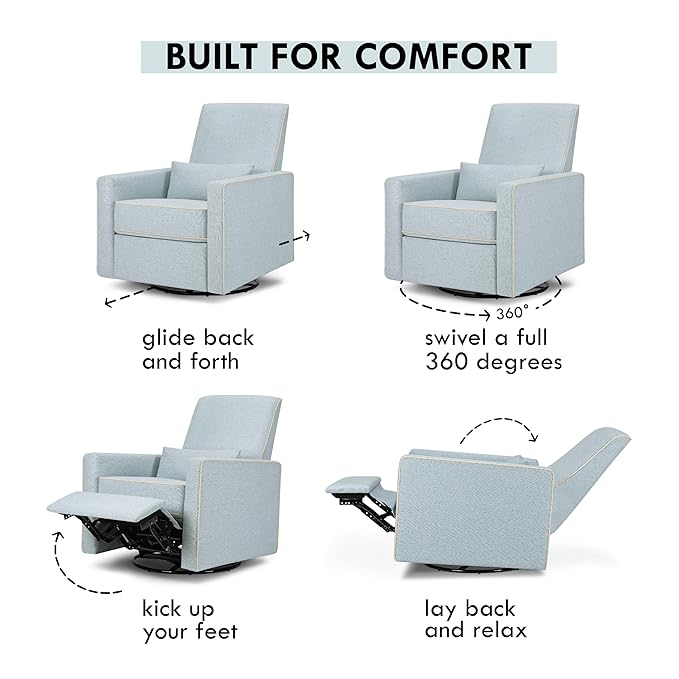 BUILT FOR COMFORT

glide back and forth

360°

swivel a full 360 degrees

kick up your feet

lay back and relax