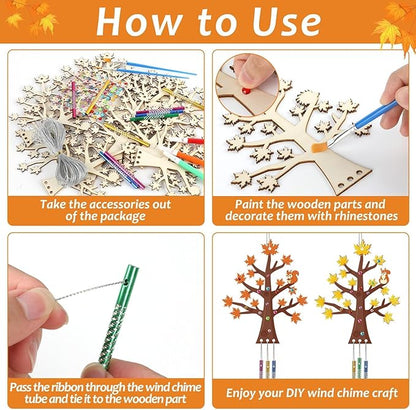 How to Use

Take the accessories out of the package

Paint the wooden parts and decorate them with rhinestones

Pass the ribbon through the wind chime tube and tie it to the wooden part

Enjoy your DIY wind chime craft