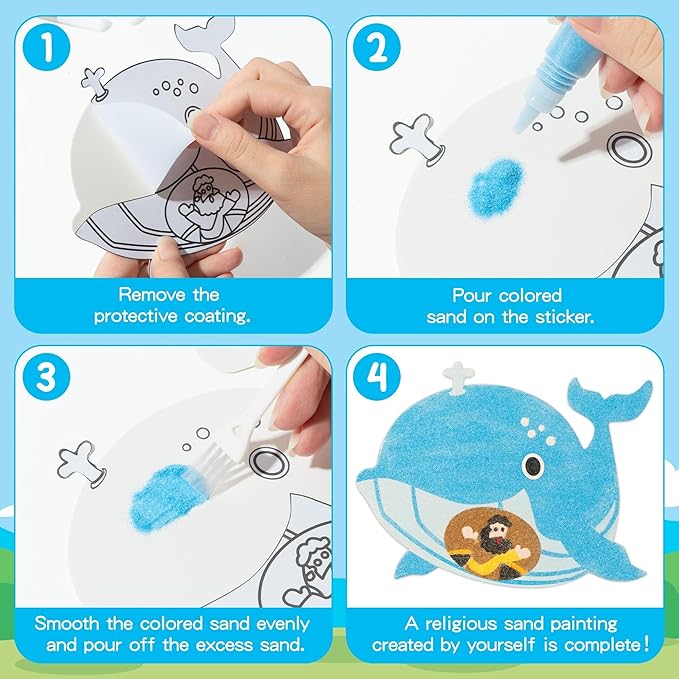 1

Remove the protective coating.

2

Pour colored sand on the sticker.

3

Smooth the colored sand evenly and pour off the excess sand.

4

A religious sand painting created by yourself is complete!