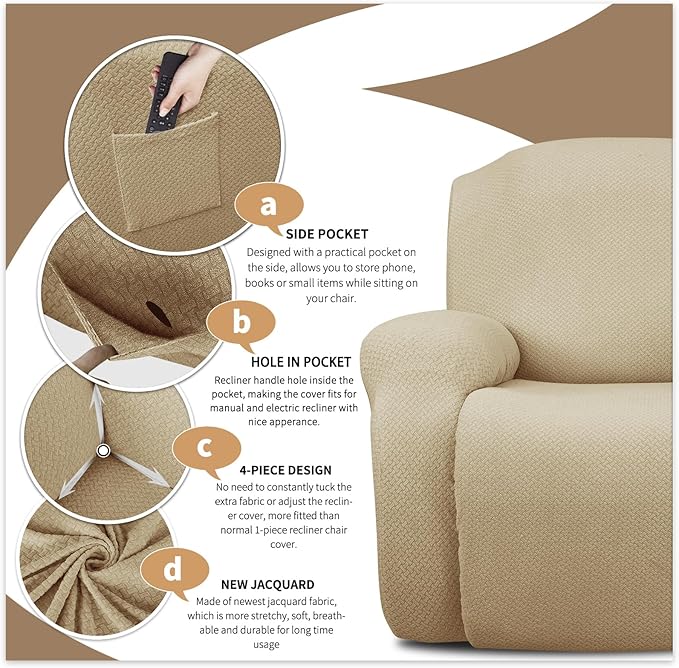 a

SIDE POCKET

Designed with a practical pocket on the side, allows you to store phone, books or small items while sitting on your chair.

b

HOLE IN POCKET

Recliner handle hole inside the pocket, making the cover fits for manual and electric recliner with nice apperance.

c

4-PIECE DESIGN

No need to constantly tuck the extra fabric or adjust the recliner cover, more fitted than normal 1-piece recliner chair cover.

d

NEW JACQUARD

Made of newest jacquard fabric, which is more stretchy, soft, breathable and durable for long time usage