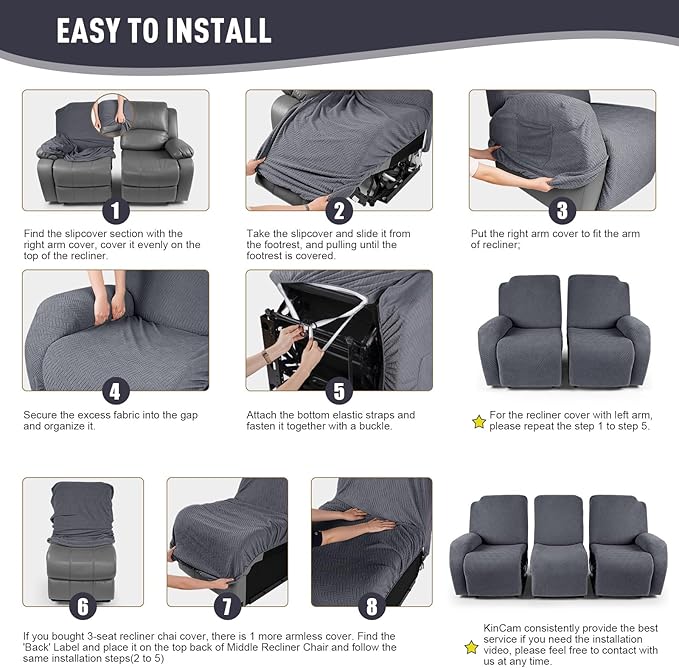 EASY TO INSTALL

1

Find the slipcover section with the right arm cover, cover it evenly on the top of the recliner.

2

Take the slipcover and slide it from the footrest, and pulling until the footrest is covered.

3

Put the right arm cover to fit the arm of recliner;

4

Secure the excess fabric into the gap and organize it.

5

Attach the bottom elastic straps and fasten it together with a buckle.

For the recliner cover with left arm, please repeat the step 1 to step 5.

6

7

8

If you bought 3-seat recliner chai cover, there is 1 more armless cover. Find the 'Back' Label and place it on the top back of Middle Recliner Chair and follow the same installation steps(2 to 5)

KinCam consistently provide the best service if you need the installation video, please feel free to contact with us at any time.