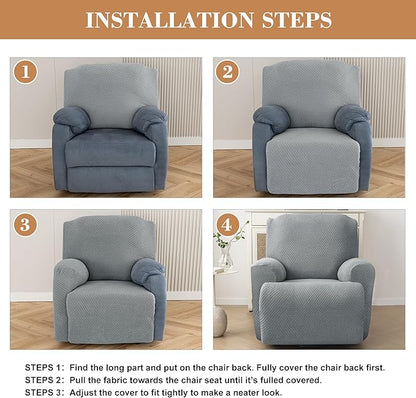 INSTALLATION STEPS

1

2

3

4

STEPS 1: Find the long part and put on the chair back. Fully cover the chair back first.
STEPS 2: Pull the fabric towards the chair seat until it's fulled covered.
STEPS 3: Adjust the cover to fit tightly to make a neater look.