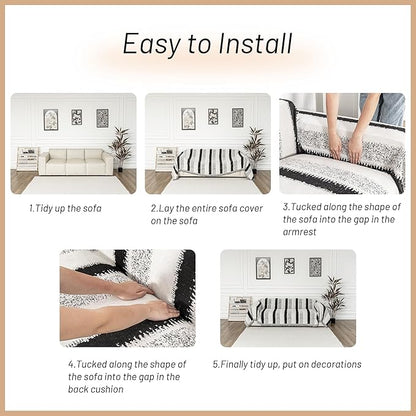 Easy to Install

1.Tidy up the sofa

2.Lay the entire sofa cover on the sofa

3.Tucked along the shape of the sofa into the gap in the armrest

4.Tucked along the shape of the sofa into the gap in the back cushion

5.Finally tidy up, put on decorations