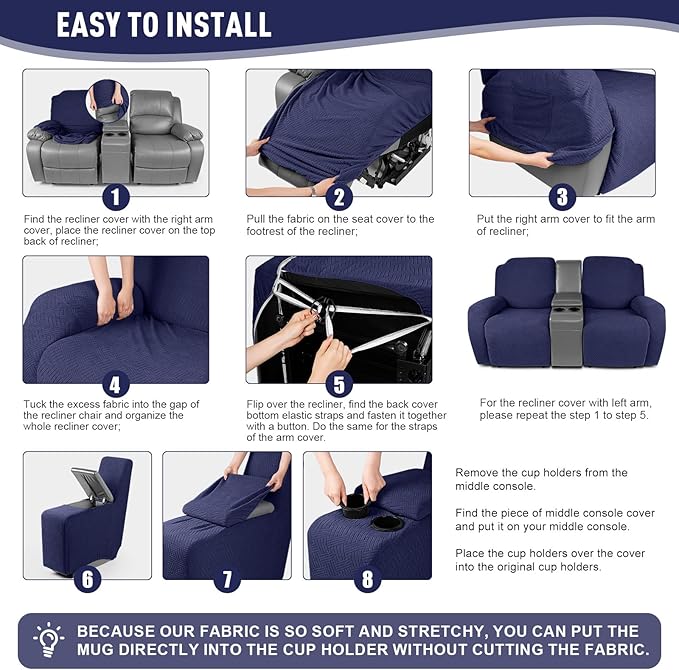 EASY TO INSTALL

1

Find the recliner cover with the right arm cover, place the recliner cover on the top back of recliner;

2

Pull the fabric on the seat cover to the footrest of the recliner;

3

Put the right arm cover to fit the arm of recliner;

4

Tuck the excess fabric into the gap of the recliner chair and organize the whole recliner cover;

5

Flip over the recliner, find the back cover bottom elastic straps and fasten it together with a button. Do the same for the straps of the arm cover.

For the recliner cover with left arm, please repeat the step 1 to step 5.

6

7

8

Remove the cup holders from the middle console.

Find the piece of middle console cover and put it on your middle console.

Place the cup holders over the cover into the original cup holders.

BECAUSE OUR FABRIC IS SO SOFT AND STRETCHY, YOU CAN PUT THE MUG DIRECTLY INTO THE CUP HOLDER WITHOUT CUTTING THE FABRIC.