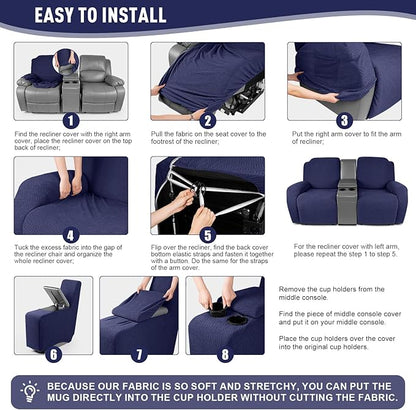 EASY TO INSTALL

1

Find the recliner cover with the right arm cover, place the recliner cover on the top back of recliner;

2

Pull the fabric on the seat cover to the footrest of the recliner;

3

Put the right arm cover to fit the arm of recliner;

4

Tuck the excess fabric into the gap of the recliner chair and organize the whole recliner cover;

5

Flip over the recliner, find the back cover bottom elastic straps and fasten it together with a button. Do the same for the straps of the arm cover.

For the recliner cover with left arm, please repeat the step 1 to step 5.

6

7

8

Remove the cup holders from the middle console.

Find the piece of middle console cover and put it on your middle console.

Place the cup holders over the cover into the original cup holders.

BECAUSE OUR FABRIC IS SO SOFT AND STRETCHY, YOU CAN PUT THE MUG DIRECTLY INTO THE CUP HOLDER WITHOUT CUTTING THE FABRIC.