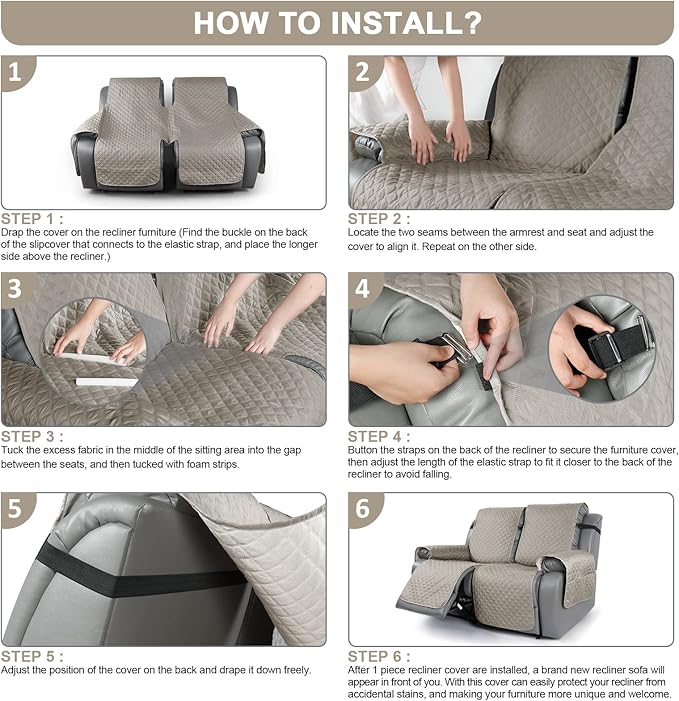 HOW TO INSTALL?

1

STEP 1 :
Drap the cover on the recliner furniture (Find the buckle on the back of the slipcover that connects to the elastic strap, and place the longer side above the recliner.)

2

STEP 2 :
Locate the two seams between the armrest and seat and adjust the cover to align it. Repeat on the other side.

3

STEP 3 :
Tuck the excess fabric in the middle of the sitting area into the gap between the seats, and then tucked with foam strips.

4

STEP 4 :
Button the straps on the back of the recliner to secure the furniture cover, then adjust the length of the elastic strap to fit it closer to the back of the recliner to avoid falling.

5

STEP 5 :
Adjust the position of the cover on the back and drape it down freely.

6

STEP 6 :
After 1 piece recliner cover are installed, a brand new recliner sofa will appear in front of you. With this cover can easily protect your recliner from accidental stains, and making your furniture more unique and welcome.