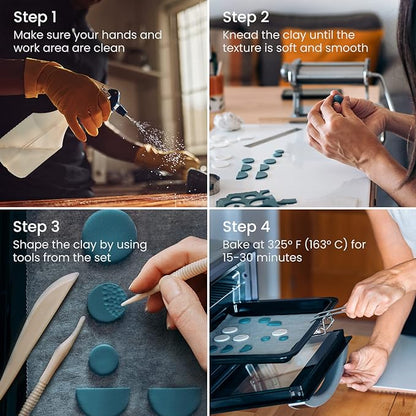 Step 1
Make sure your hands and work area are clean

Step 2
Knead the clay until the texture is soft and smooth

Step 3
Shape the clay by using tools from the set

Step 4
Bake at 325° F (163° C) for 15-30 minutes