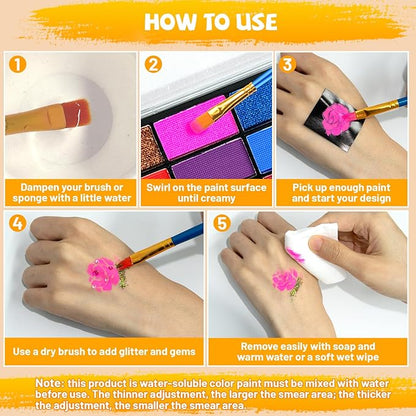 HOW TO USE

1

Dampen your brush or sponge with a little water

2

Swirl on the paint surface until creamy

3

Pick up enough paint and start your design

4

Use a dry brush to add glitter and gems

5

Remove easily with soap and warm water or a soft wet wipe

Note: this product is water-soluble color paint must be mixed with water before use. The thinner adjustment, the larger the smear area; the thicker the adjustment, the smaller the smear area.