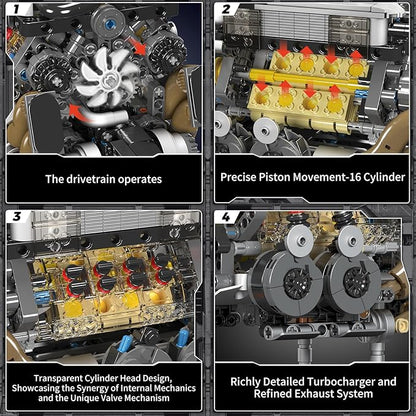 1

The drivetrain operates

2

Precise Piston Movement-16 Cylinder

3

Transparent Cylinder Head Design, Showcasing the Synergy of Internal Mechanics and the Unique Valve Mechanism

4

Richly Detailed Turbocharger and Refined Exhaust System