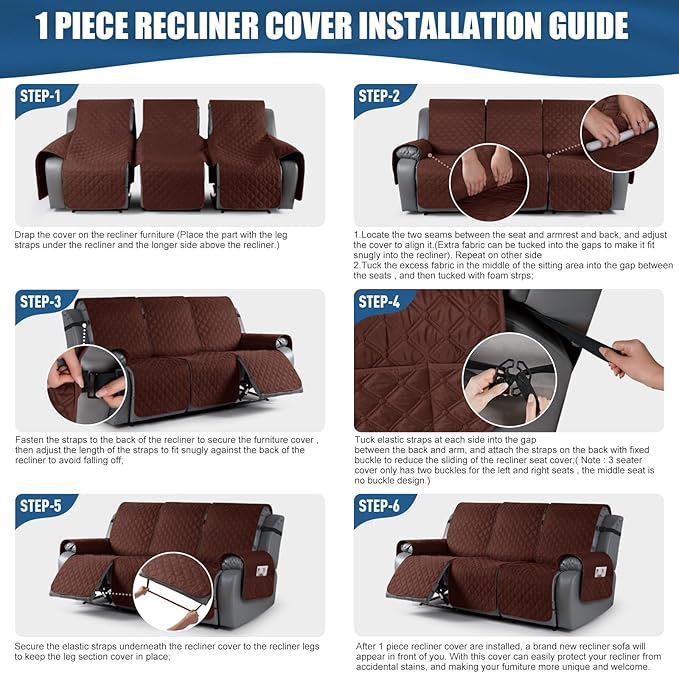 1 PIECE RECLINER COVER INSTALLATION GUIDE

STEP-1

Drap the cover on the recliner furniture (Place the part with the leg straps under the recliner and the longer side above the recliner.)

STEP-2

1.Locate the two seams between the seat and armrest and back, and adjust the cover to align it.(Extra fabric can be tucked into the gaps to make it fit snugly into the recliner). Repeat on other side
2.Tuck the excess fabric in the middle of the sitting area into the gap between the seats , and then tucked with foam strps;

STEP-3

Fasten the straps to the back of the recliner to secure the furniture cover , then adjust the length of the straps to fit snugly against the back of the recliner to avoid falling off;

STEP-4

Tuck elastic straps at each side into the gap between the back and arm, and attach the straps on the back with fixed buckle to reduce the sliding of the recliner seat cover;( Note : 3 seater cover only has two buckles for the left and right seats , the middle seat is no buckle design.)

STEP-5

Secure the elastic straps underneath the recliner cover to the recliner legs to keep the leg section cover in place;

STEP-6

After 1 piece recliner cover are installed, a brand new recliner sofa will appear in front of you. With this cover can easily protect your recliner from accidental stains, and making your furniture more unique and welcome.