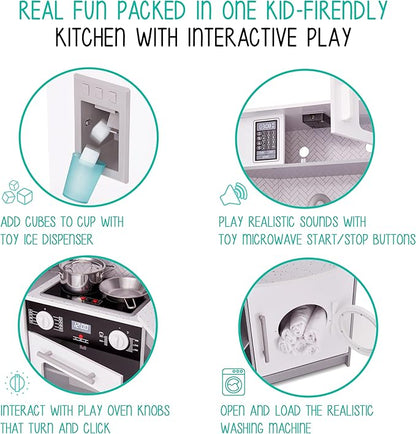 REAL FUN PACKED IN ONE KID-FIRENDLY KITCHEN WITH INTERACTIVE PLAY

ADD CUBES TO CUP WITH TOY ICE DISPENSER

PLAY REALISTIC SOUNDS WITH TOY MICROWAVE START/STOP BUTTONS

12:00

INTERACT WITH PLAY OVEN KNOBS THAT TURN AND CLICK

OPEN AND LOAD THE REALISTIC WASHING MACHINE