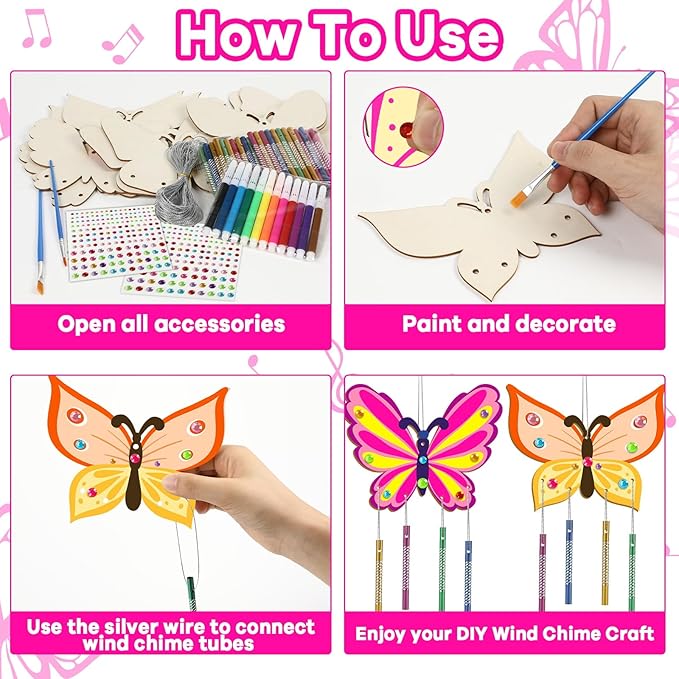 How To Use

Open all accessories

Paint and decorate

Use the silver wire to connect wind chime tubes

Enjoy your DIY Wind Chime Craft