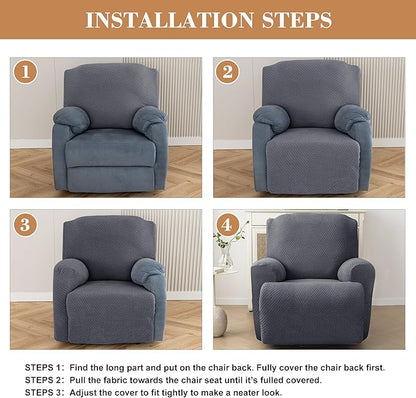 INSTALLATION STEPS

1

2

3

4

STEPS 1: Find the long part and put on the chair back. Fully cover the chair back first.
STEPS 2: Pull the fabric towards the chair seat until it's fulled covered.
STEPS 3: Adjust the cover to fit tightly to make a neater look.