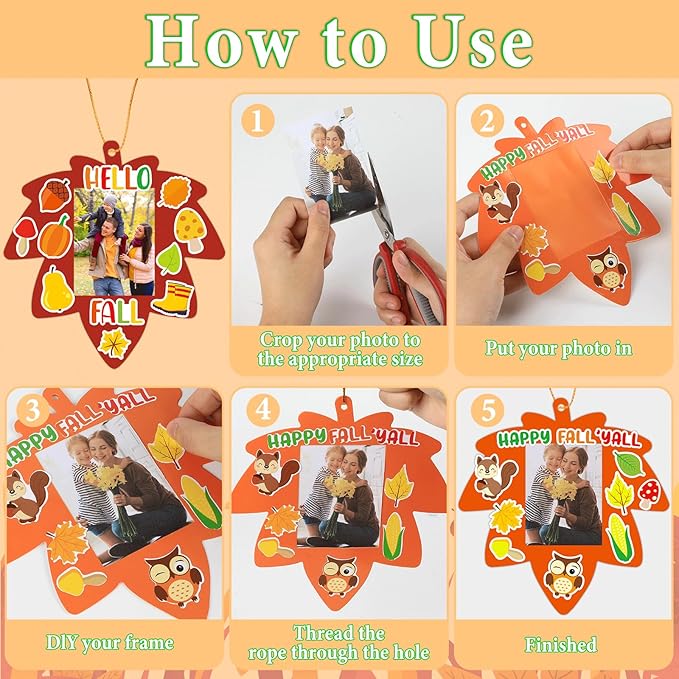 How to Use

HELLO
FALL

1
Crop your photo to the appropriate size

2
HAPPY FALL Y'ALL
Put your photo in

3
HAPPY FALL Y'ALL
DIY your frame

4
HAPPY FALL Y'ALL
Thread the rope through the hole

5
HAPPY FALL Y'ALL
Finished