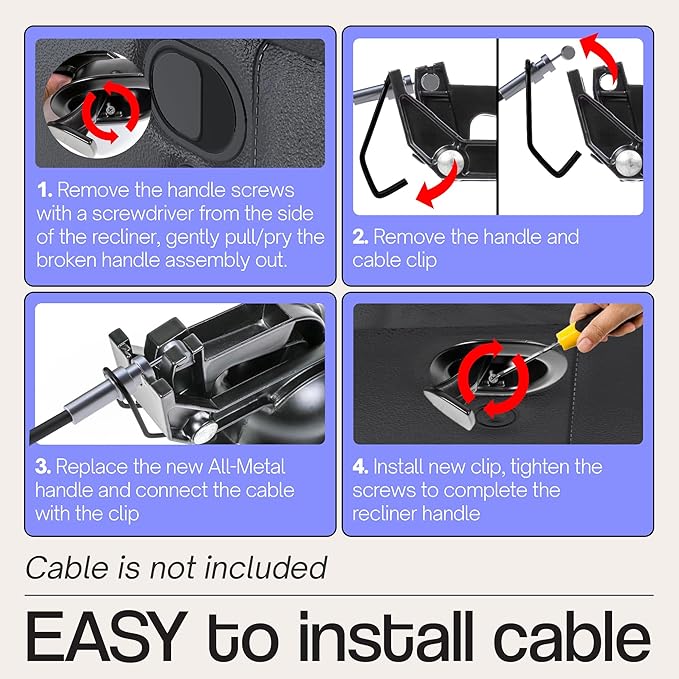 1. Remove the handle screws with a screwdriver from the side of the recliner, gently pull/pry the broken handle assembly out.

2. Remove the handle and cable clip

3. Replace the new All-Metal handle and connect the cable with the clip

4. Install new clip, tighten the screws to complete the recliner handle

Cable is not included

EASY to install cable