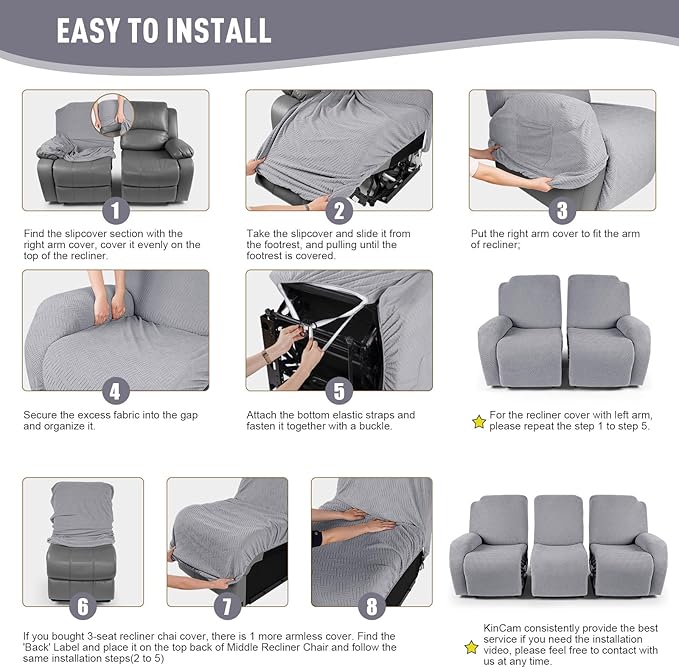 EASY TO INSTALL

1

Find the slipcover section with the right arm cover, cover it evenly on the top of the recliner.

2

Take the slipcover and slide it from the footrest, and pulling until the footrest is covered.

3

Put the right arm cover to fit the arm of recliner;

4

Secure the excess fabric into the gap and organize it.

5

Attach the bottom elastic straps and fasten it together with a buckle.

For the recliner cover with left arm, please repeat the step 1 to step 5.

6

7

8

If you bought 3-seat recliner chai cover, there is 1 more armless cover. Find the 'Back' Label and place it on the top back of Middle Recliner Chair and follow the same installation steps(2 to 5)

KinCam consistently provide the best service if you need the installation video, please feel free to contact with us at any time.