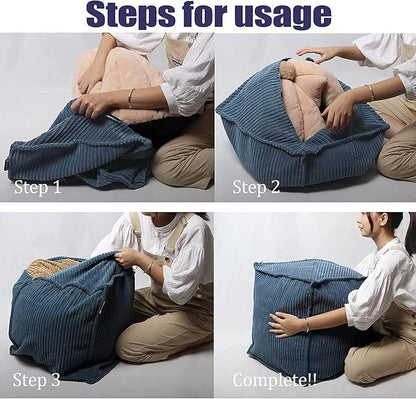 Steps for usage

Step 1

Step 2

Step 3

Complete!!