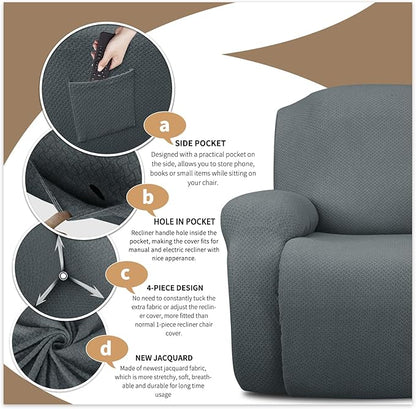 a

SIDE POCKET

Designed with a practical pocket on the side, allows you to store phone, books or small items while sitting on your chair.

b

HOLE IN POCKET

Recliner handle hole inside the pocket, making the cover fits for manual and electric recliner with nice apperance.

c

4-PIECE DESIGN

No need to constantly tuck the extra fabric or adjust the recliner cover, more fitted than normal 1-piece recliner chair cover.

d

NEW JACQUARD

Made of newest jacquard fabric, which is more stretchy, soft, breathable and durable for long time usage