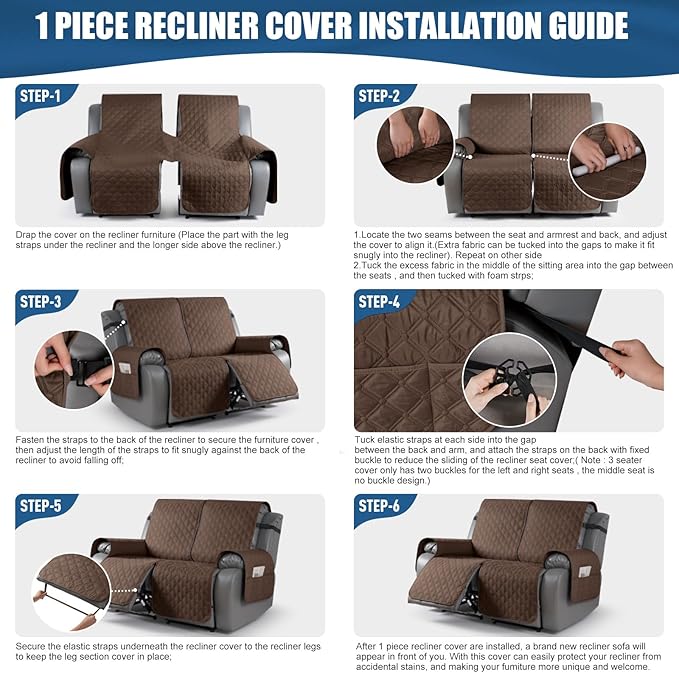 1 PIECE RECLINER COVER INSTALLATION GUIDE

STEP-1

Drap the cover on the recliner furniture (Place the part with the leg straps under the recliner and the longer side above the recliner.)

STEP-2

1.Locate the two seams between the seat and armrest and back, and adjust the cover to align it.(Extra fabric can be tucked into the gaps to make it fit snugly into the recliner). Repeat on other side
2.Tuck the excess fabric in the middle of the sitting area into the gap between the seats , and then tucked with foam strps;

STEP-3

Fasten the straps to the back of the recliner to secure the furniture cover , then adjust the length of the straps to fit snugly against the back of the recliner to avoid falling off;

STEP-4

Tuck elastic straps at each side into the gap between the back and arm, and attach the straps on the back with fixed buckle to reduce the sliding of the recliner seat cover;( Note : 3 seater cover only has two buckles for the left and right seats , the middle seat is no buckle design.)

STEP-5

Secure the elastic straps underneath the recliner cover to the recliner legs to keep the leg section cover in place;

STEP-6

After 1 piece recliner cover are installed, a brand new recliner sofa will appear in front of you. With this cover can easily protect your recliner from accidental stains, and making your furniture more unique and welcome.