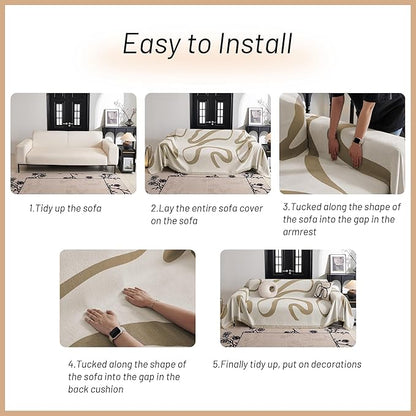 Easy to Install

1.Tidy up the sofa

2.Lay the entire sofa cover on the sofa

3.Tucked along the shape of the sofa into the gap in the armrest

4.Tucked along the shape of the sofa into the gap in the back cushion

5.Finally tidy up, put on decorations