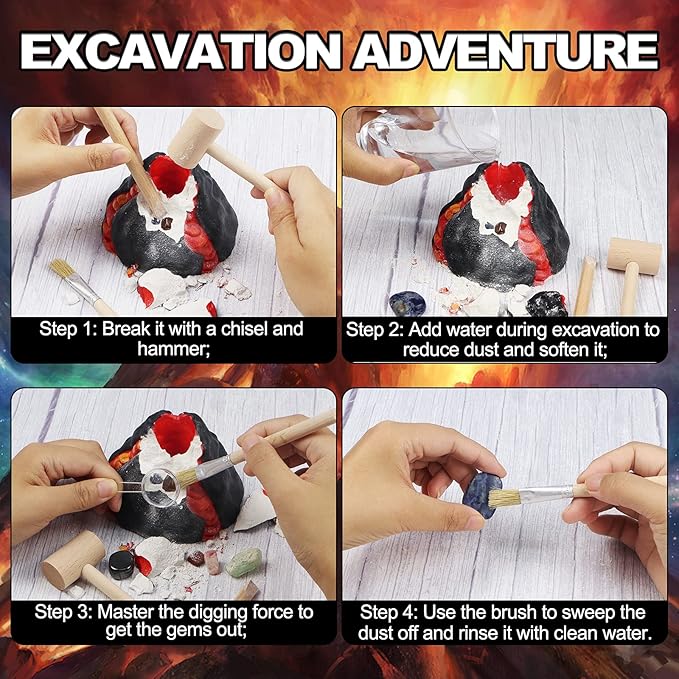 EXCAVATION ADVENTURE

Step 1: Break it with a chisel and hammer;

Step 2: Add water during excavation to reduce dust and soften it;

Step 3: Master the digging force to get the gems out;

Step 4: Use the brush to sweep the dust off and rinse it with clean water.