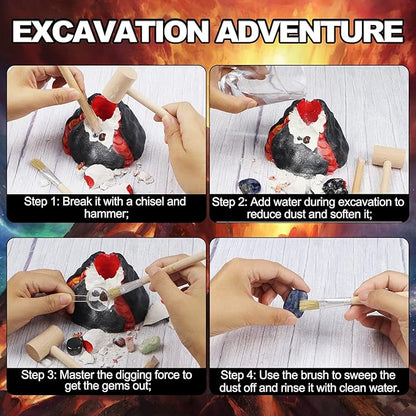 EXCAVATION ADVENTURE

Step 1: Break it with a chisel and hammer;

Step 2: Add water during excavation to reduce dust and soften it;

Step 3: Master the digging force to get the gems out;

Step 4: Use the brush to sweep the dust off and rinse it with clean water.