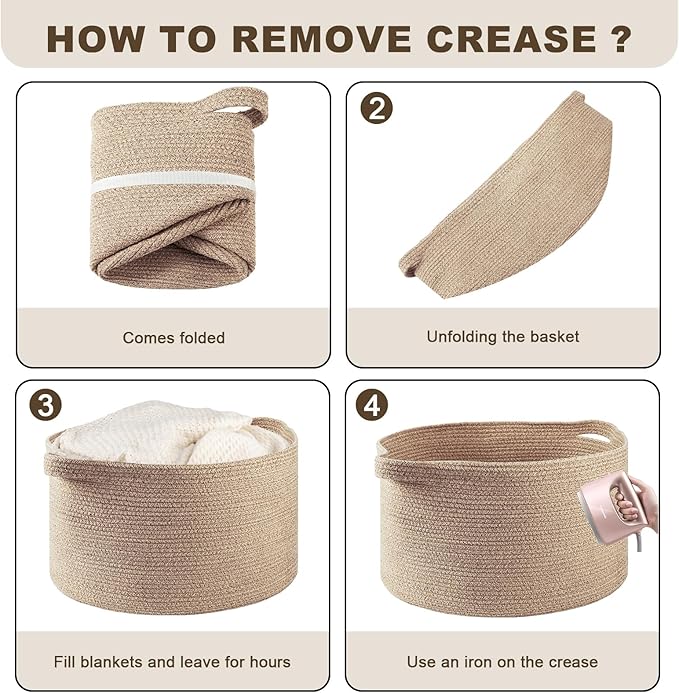 HOW TO REMOVE CREASE ?

Comes folded

2

Unfolding the basket

3

Fill blankets and leave for hours

4

Use an iron on the crease