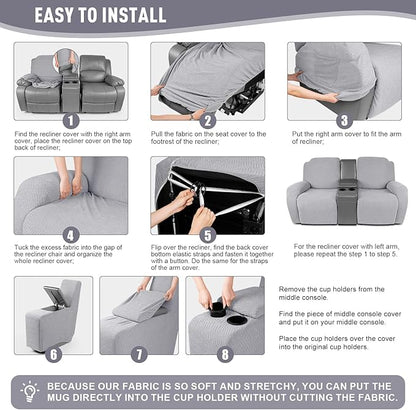 EASY TO INSTALL

1

Find the recliner cover with the right arm cover, place the recliner cover on the top back of recliner;

2

Pull the fabric on the seat cover to the footrest of the recliner;

3

Put the right arm cover to fit the arm of recliner;

4

Tuck the excess fabric into the gap of the recliner chair and organize the whole recliner cover;

5

Flip over the recliner, find the back cover bottom elastic straps and fasten it together with a button. Do the same for the straps of the arm cover.

For the recliner cover with left arm, please repeat the step 1 to step 5.

6

7

8

Remove the cup holders from the middle console.

Find the piece of middle console cover and put it on your middle console.

Place the cup holders over the cover into the original cup holders.

BECAUSE OUR FABRIC IS SO SOFT AND STRETCHY, YOU CAN PUT THE MUG DIRECTLY INTO THE CUP HOLDER WITHOUT CUTTING THE FABRIC.