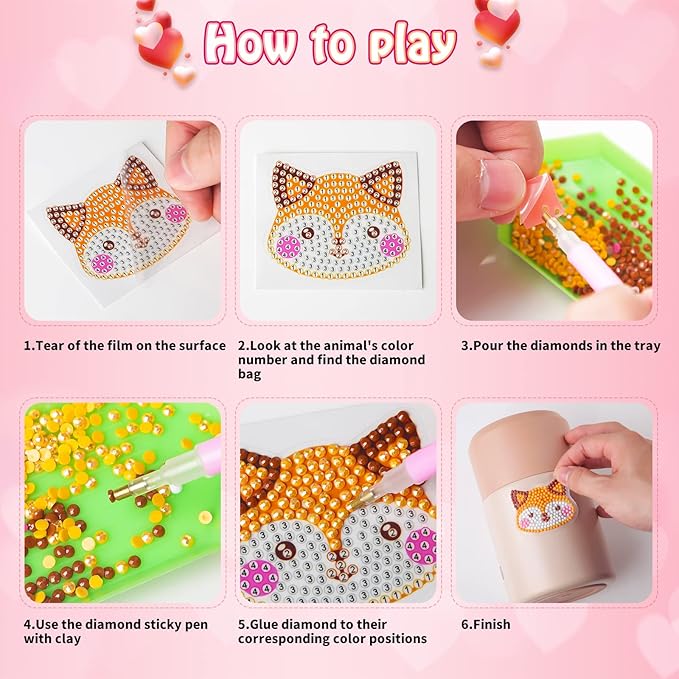 How to play

1.Tear of the film on the surface

2.Look at the animal's color number and find the diamond bag

3.Pour the diamonds in the tray

4.Use the diamond sticky pen with clay

5.Glue diamond to their corresponding color positions

6.Finish