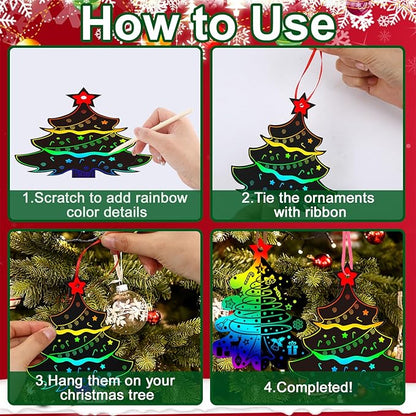 How to Use

1.Scratch to add rainbow color details

2.Tie the ornaments with ribbon

3.Hang them on your christmas tree

4.Completed!