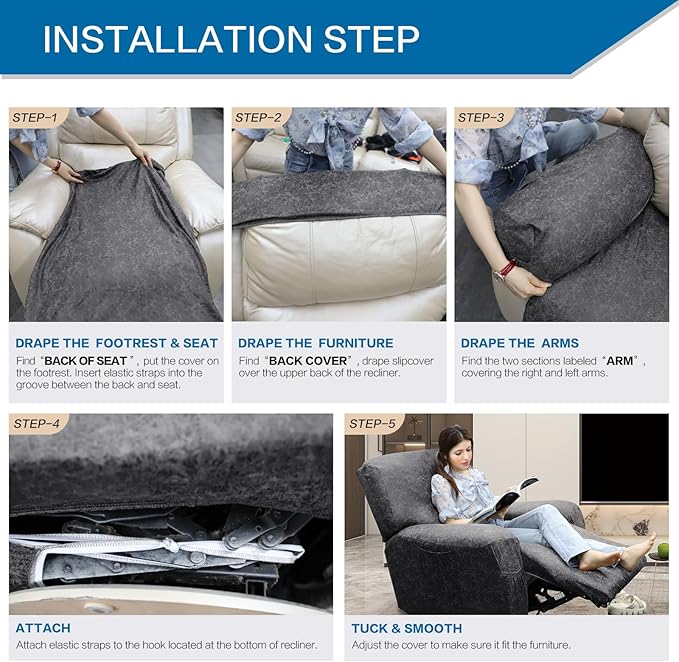 INSTALLATION STEP

STEP-1

DRAPE THE FOOTREST & SEAT

Find "BACK OF SEAT", put the cover on the footrest. Insert elastic straps into the groove between the back and seat.

STEP-2

DRAPE THE FURNITURE

Find "BACK COVER", drape slipcover over the upper back of the recliner.

STEP-3

DRAPE THE ARMS

Find the two sections labeled "ARM", covering the right and left arms.

STEP-4

ATTACH

Attach elastic straps to the hook located at the bottom of recliner.

STEP-5

TUCK & SMOOTH

Adjust the cover to make sure it fit the furniture.