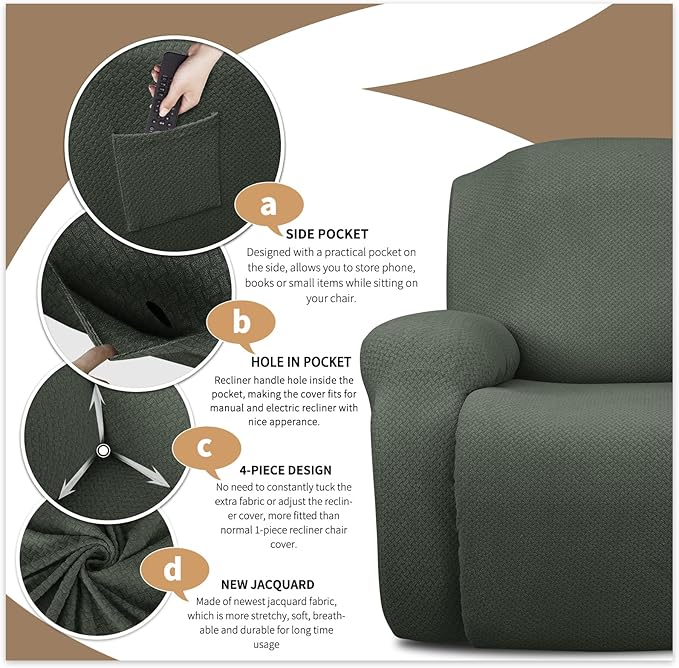 a

SIDE POCKET

Designed with a practical pocket on the side, allows you to store phone, books or small items while sitting on your chair.

b

HOLE IN POCKET

Recliner handle hole inside the pocket, making the cover fits for manual and electric recliner with nice apperance.

c

4-PIECE DESIGN

No need to constantly tuck the extra fabric or adjust the recliner cover, more fitted than normal 1-piece recliner chair cover.

d

NEW JACQUARD

Made of newest jacquard fabric, which is more stretchy, soft, breathable and durable for long time usage