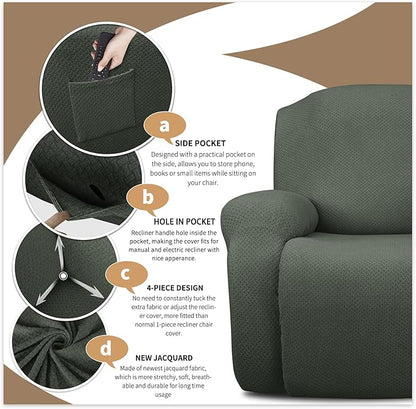 a

SIDE POCKET

Designed with a practical pocket on the side, allows you to store phone, books or small items while sitting on your chair.

b

HOLE IN POCKET

Recliner handle hole inside the pocket, making the cover fits for manual and electric recliner with nice apperance.

c

4-PIECE DESIGN

No need to constantly tuck the extra fabric or adjust the recliner cover, more fitted than normal 1-piece recliner chair cover.

d

NEW JACQUARD

Made of newest jacquard fabric, which is more stretchy, soft, breathable and durable for long time usage