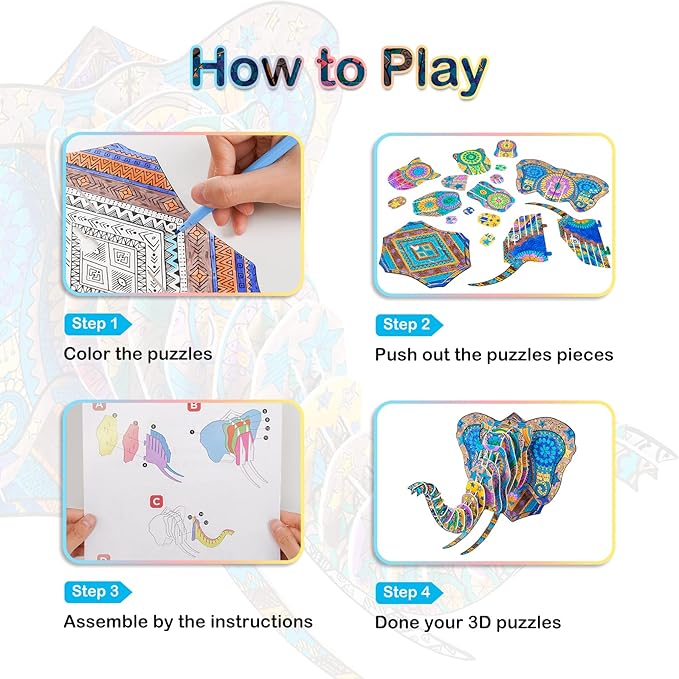 How to Play

Step 1
Color the puzzles

Step 2
Push out the puzzles pieces

A B C

Step 3
Assemble by the instructions

Step 4
Done your 3D puzzles