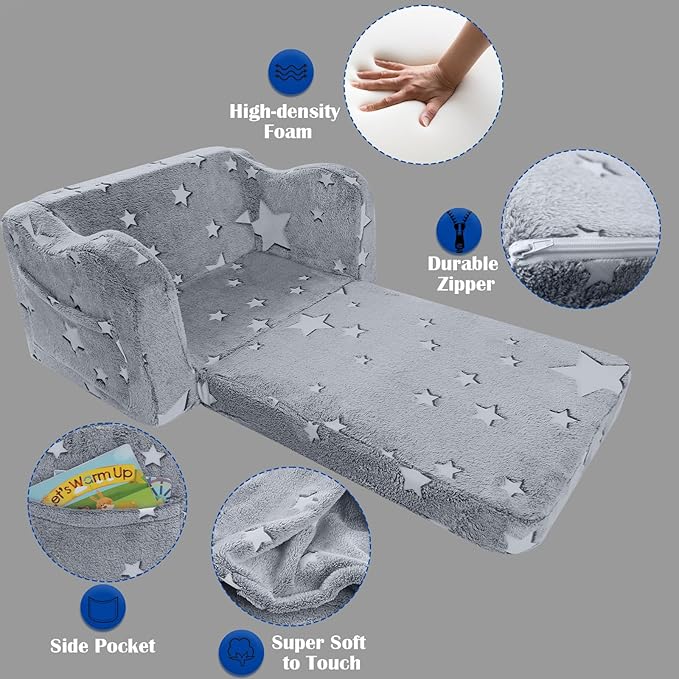 High-density Foam

Durable Zipper

et's Warm Up

Side Pocket

Super Soft to Touch