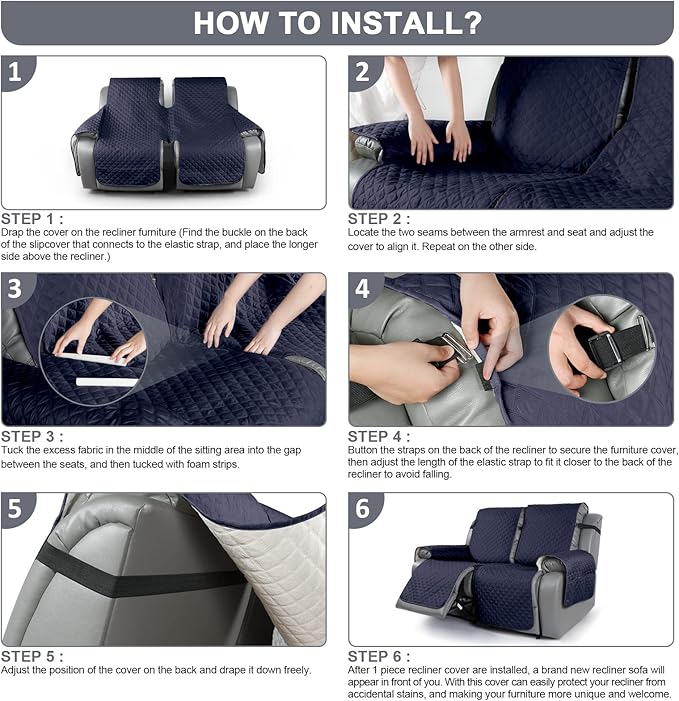 HOW TO INSTALL?

1

STEP 1 :
Drap the cover on the recliner furniture (Find the buckle on the back of the slipcover that connects to the elastic strap, and place the longer side above the recliner.)

2

STEP 2 :
Locate the two seams between the armrest and seat and adjust the cover to align it. Repeat on the other side.

3

STEP 3 :
Tuck the excess fabric in the middle of the sitting area into the gap between the seats, and then tucked with foam strips.

4

STEP 4 :
Button the straps on the back of the recliner to secure the furniture cover, then adjust the length of the elastic strap to fit it closer to the back of the recliner to avoid falling.

5

STEP 5 :
Adjust the position of the cover on the back and drape it down freely.

6

STEP 6 :
After 1 piece recliner cover are installed, a brand new recliner sofa will appear in front of you. With this cover can easily protect your recliner from accidental stains, and making your furniture more unique and welcome.