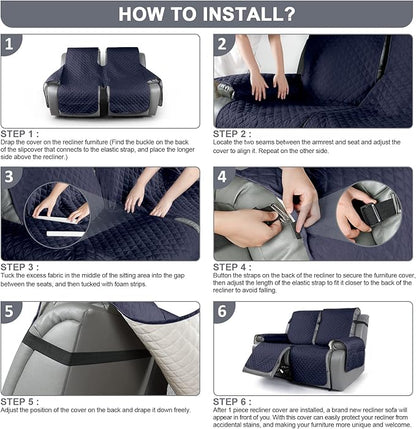 HOW TO INSTALL?

1

STEP 1 :
Drap the cover on the recliner furniture (Find the buckle on the back of the slipcover that connects to the elastic strap, and place the longer side above the recliner.)

2

STEP 2 :
Locate the two seams between the armrest and seat and adjust the cover to align it. Repeat on the other side.

3

STEP 3 :
Tuck the excess fabric in the middle of the sitting area into the gap between the seats, and then tucked with foam strips.

4

STEP 4 :
Button the straps on the back of the recliner to secure the furniture cover, then adjust the length of the elastic strap to fit it closer to the back of the recliner to avoid falling.

5

STEP 5 :
Adjust the position of the cover on the back and drape it down freely.

6

STEP 6 :
After 1 piece recliner cover are installed, a brand new recliner sofa will appear in front of you. With this cover can easily protect your recliner from accidental stains, and making your furniture more unique and welcome.