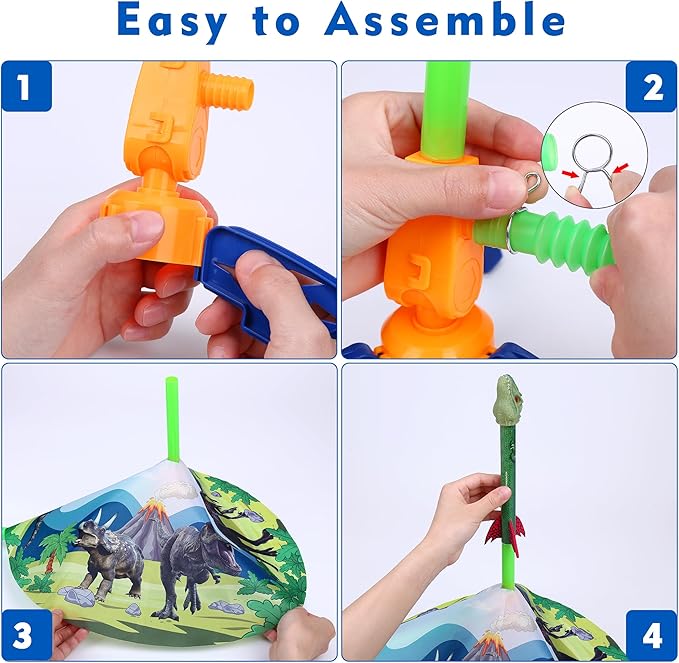 Easy to Assemble

1

2

3

4