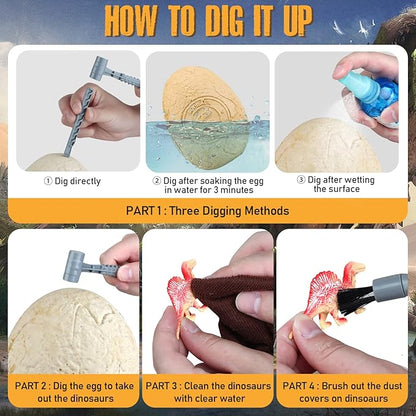 HOW TO DIG IT UP

① Dig directly

② Dig after soaking the egg in water for 3 minutes

③ Dig after wetting the surface

PART 1 : Three Digging Methods

PART 2 : Dig the egg to take out the dinosaurs

PART 3 : Clean the dinosaurs with clear water

PART 4 : Brush out the dust covers on dinsoaurs