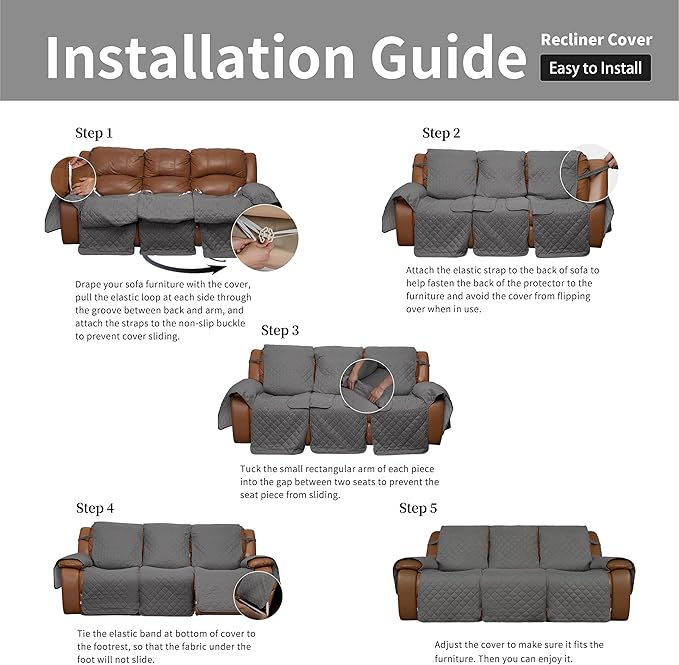 Installation Guide

Recliner Cover

Easy to Install

Step 1

Drape your sofa furniture with the cover, pull the elastic loop at each side through the groove between back and arm, and attach the straps to the non-slip buckle to prevent cover sliding.

Step 2

Attach the elastic strap to the back of sofa to help fasten the back of the protector to the furniture and avoid the cover from flipping over when in use.

Step 3

Tuck the small rectangular arm of each piece into the gap between two seats to prevent the seat piece from sliding.

Step 4

Tie the elastic band at bottom of cover to the footrest, so that the fabric under the foot will not slide.

Step 5

Adjust the cover to make sure it fits the furniture. Then you can enjoy it.