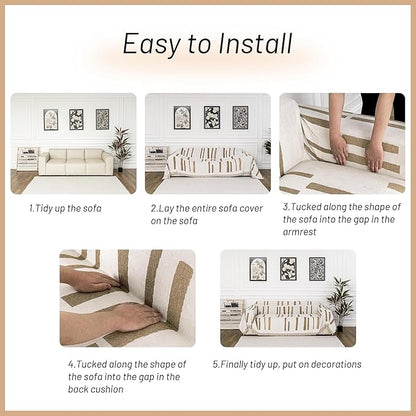 Easy to Install

1.Tidy up the sofa

2.Lay the entire sofa cover on the sofa

3.Tucked along the shape of the sofa into the gap in the armrest

4.Tucked along the shape of the sofa into the gap in the back cushion

5.Finally tidy up, put on decorations