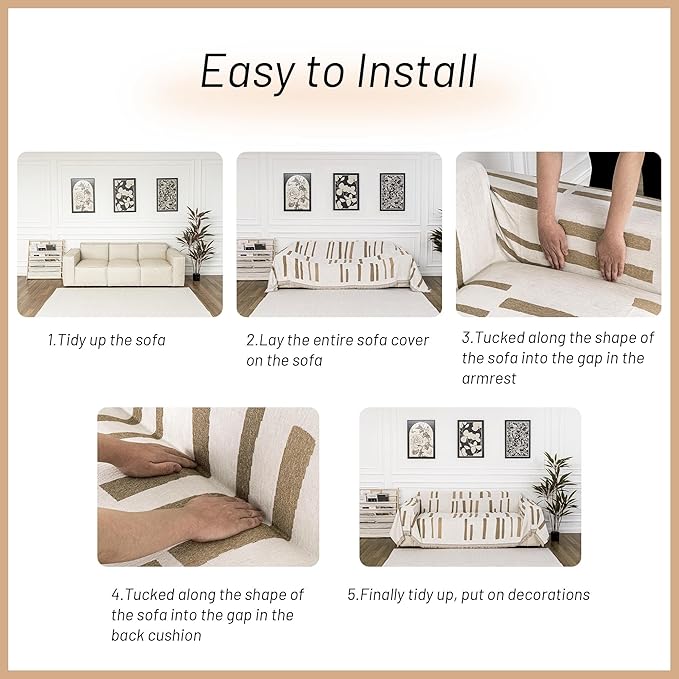 Easy to Install

1.Tidy up the sofa

2.Lay the entire sofa cover on the sofa

3.Tucked along the shape of the sofa into the gap in the armrest

4.Tucked along the shape of the sofa into the gap in the back cushion

5.Finally tidy up, put on decorations