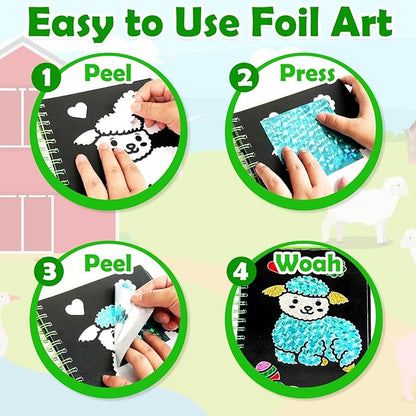 Easy to Use Foil Art

1 Peel

2 Press

3 Peel

4 Woah