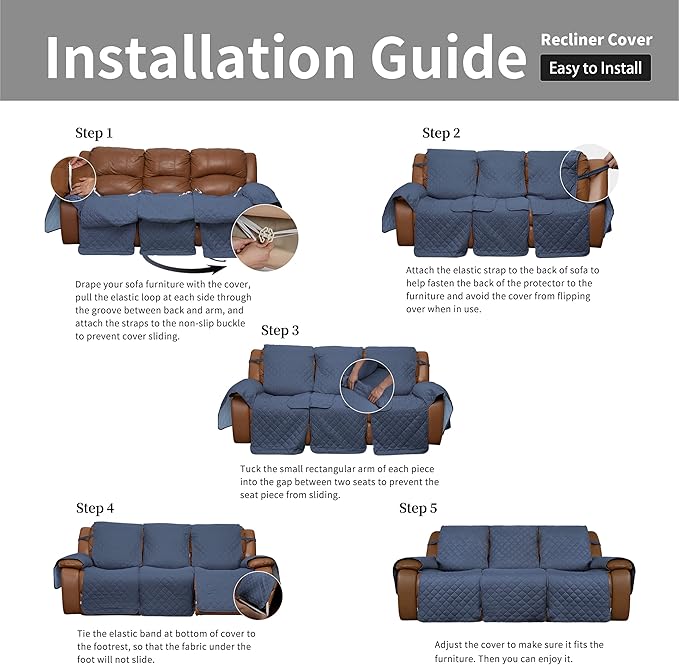 Installation Guide

Recliner Cover

Easy to Install

Step 1

Drape your sofa furniture with the cover, pull the elastic loop at each side through the groove between back and arm, and attach the straps to the non-slip buckle to prevent cover sliding.

Step 2

Attach the elastic strap to the back of sofa to help fasten the back of the protector to the furniture and avoid the cover from flipping over when in use.

Step 3

Tuck the small rectangular arm of each piece into the gap between two seats to prevent the seat piece from sliding.

Step 4

Tie the elastic band at bottom of cover to the footrest, so that the fabric under the foot will not slide.

Step 5

Adjust the cover to make sure it fits the furniture. Then you can enjoy it.