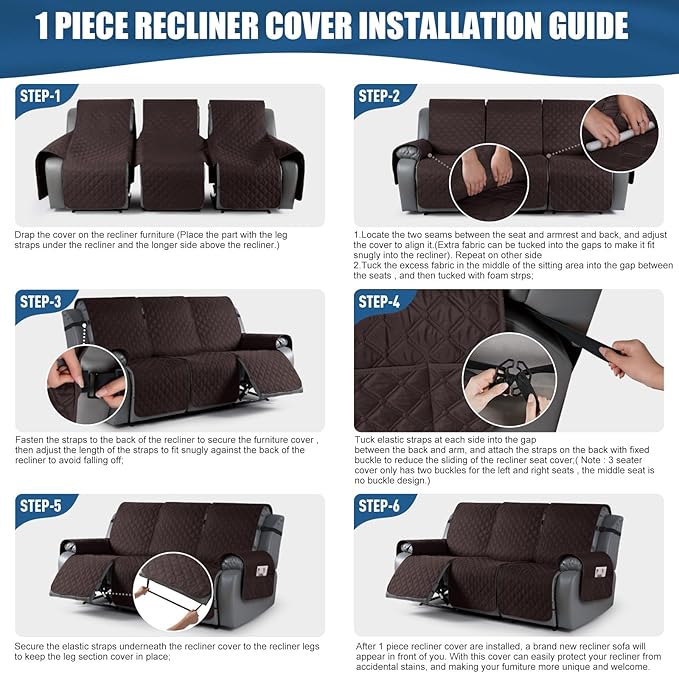 1 PIECE RECLINER COVER INSTALLATION GUIDE

STEP-1

Drap the cover on the recliner furniture (Place the part with the leg straps under the recliner and the longer side above the recliner.)

STEP-2

1.Locate the two seams between the seat and armrest and back, and adjust the cover to align it.(Extra fabric can be tucked into the gaps to make it fit snugly into the recliner). Repeat on other side
2.Tuck the excess fabric in the middle of the sitting area into the gap between the seats , and then tucked with foam strps;

STEP-3

Fasten the straps to the back of the recliner to secure the furniture cover , then adjust the length of the straps to fit snugly against the back of the recliner to avoid falling off;

STEP-4

Tuck elastic straps at each side into the gap between the back and arm, and attach the straps on the back with fixed buckle to reduce the sliding of the recliner seat cover;( Note : 3 seater cover only has two buckles for the left and right seats , the middle seat is no buckle design.)

STEP-5

Secure the elastic straps underneath the recliner cover to the recliner legs to keep the leg section cover in place;

STEP-6

After 1 piece recliner cover are installed, a brand new recliner sofa will appear in front of you. With this cover can easily protect your recliner from accidental stains, and making your furniture more unique and welcome.