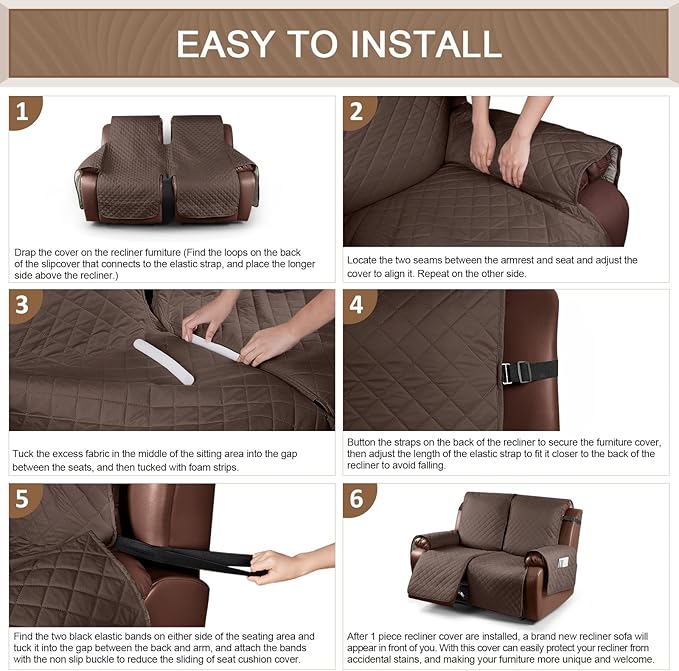 EASY TO INSTALL

1

Drap the cover on the recliner furniture (Find the loops on the back of the slipcover that connects to the elastic strap, and place the longer side above the recliner.)

2

Locate the two seams between the armrest and seat and adjust the cover to align it. Repeat on the other side.

3

Tuck the excess fabric in the middle of the sitting area into the gap between the seats, and then tucked with foam strips.

4

Button the straps on the back of the recliner to secure the furniture cover, then adjust the length of the elastic strap to fit it closer to the back of the recliner to avoid falling.

5

Find the two black elastic bands on either side of the seating area and tuck it into the gap between the back and arm, and attach the bands with the non slip buckle to reduce the sliding of seat cushion cover.

6

After 1 piece recliner cover are installed, a brand new recliner sofa will appear in front of you. With this cover can easily protect your recliner from accidental stains, and making your furniture more unique and welcome.