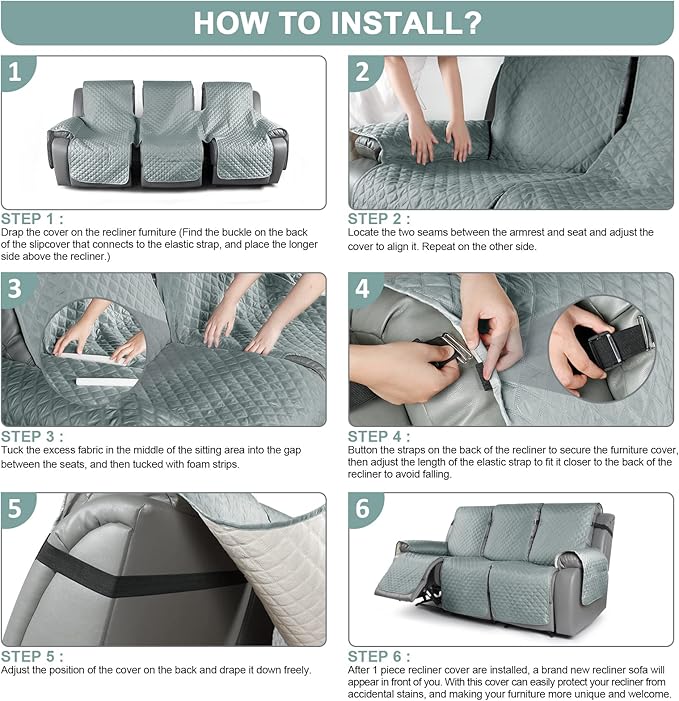 HOW TO INSTALL?

1

STEP 1 :
Drap the cover on the recliner furniture (Find the buckle on the back of the slipcover that connects to the elastic strap, and place the longer side above the recliner.)

2

STEP 2 :
Locate the two seams between the armrest and seat and adjust the cover to align it. Repeat on the other side.

3

STEP 3 :
Tuck the excess fabric in the middle of the sitting area into the gap between the seats, and then tucked with foam strips.

4

STEP 4 :
Button the straps on the back of the recliner to secure the furniture cover, then adjust the length of the elastic strap to fit it closer to the back of the recliner to avoid falling.

5

STEP 5 :
Adjust the position of the cover on the back and drape it down freely.

6

STEP 6 :
After 1 piece recliner cover are installed, a brand new recliner sofa will appear in front of you. With this cover can easily protect your recliner from accidental stains, and making your furniture more unique and welcome.